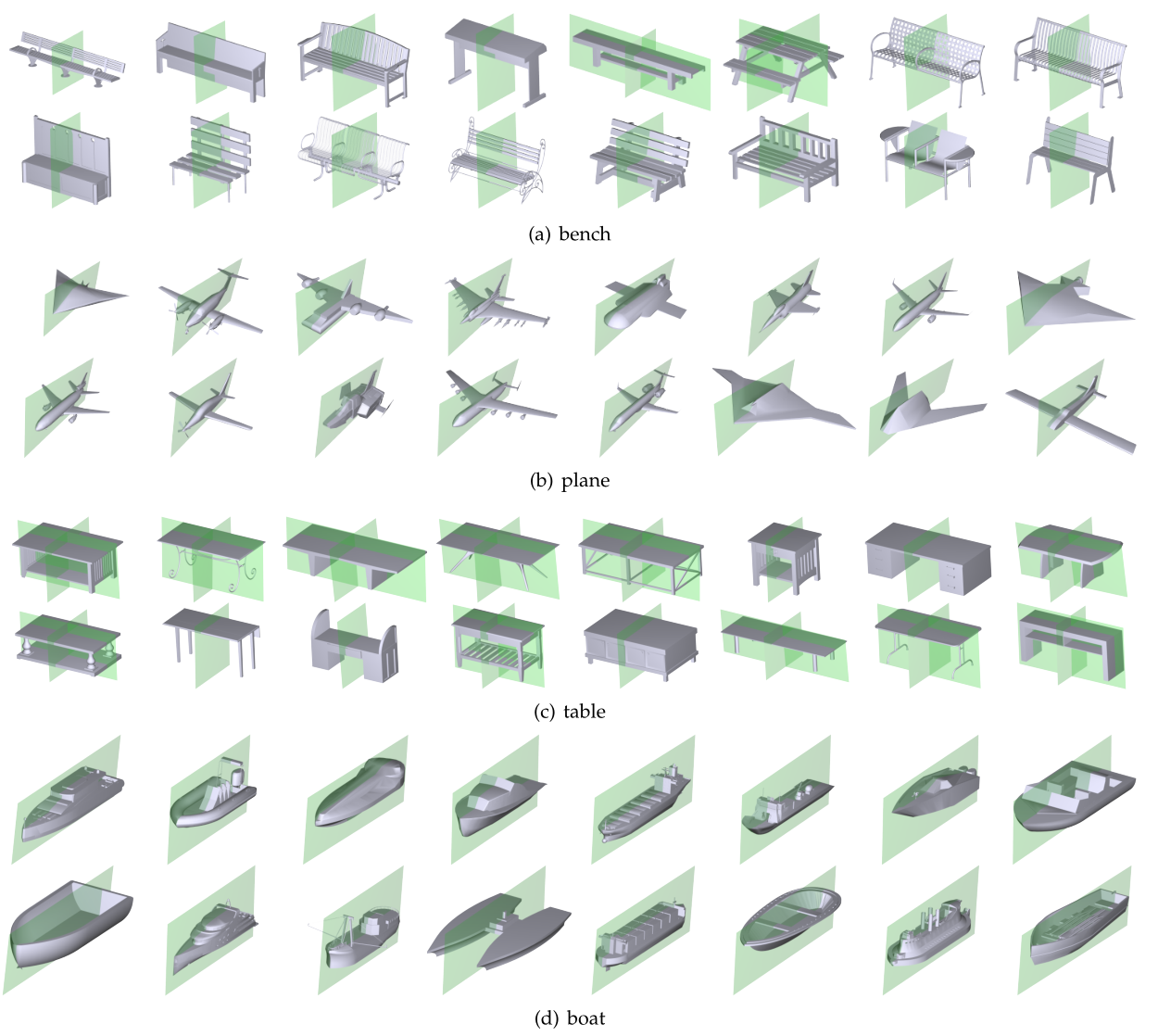 (a) bench

(b) plane

(c) table

(d) boat