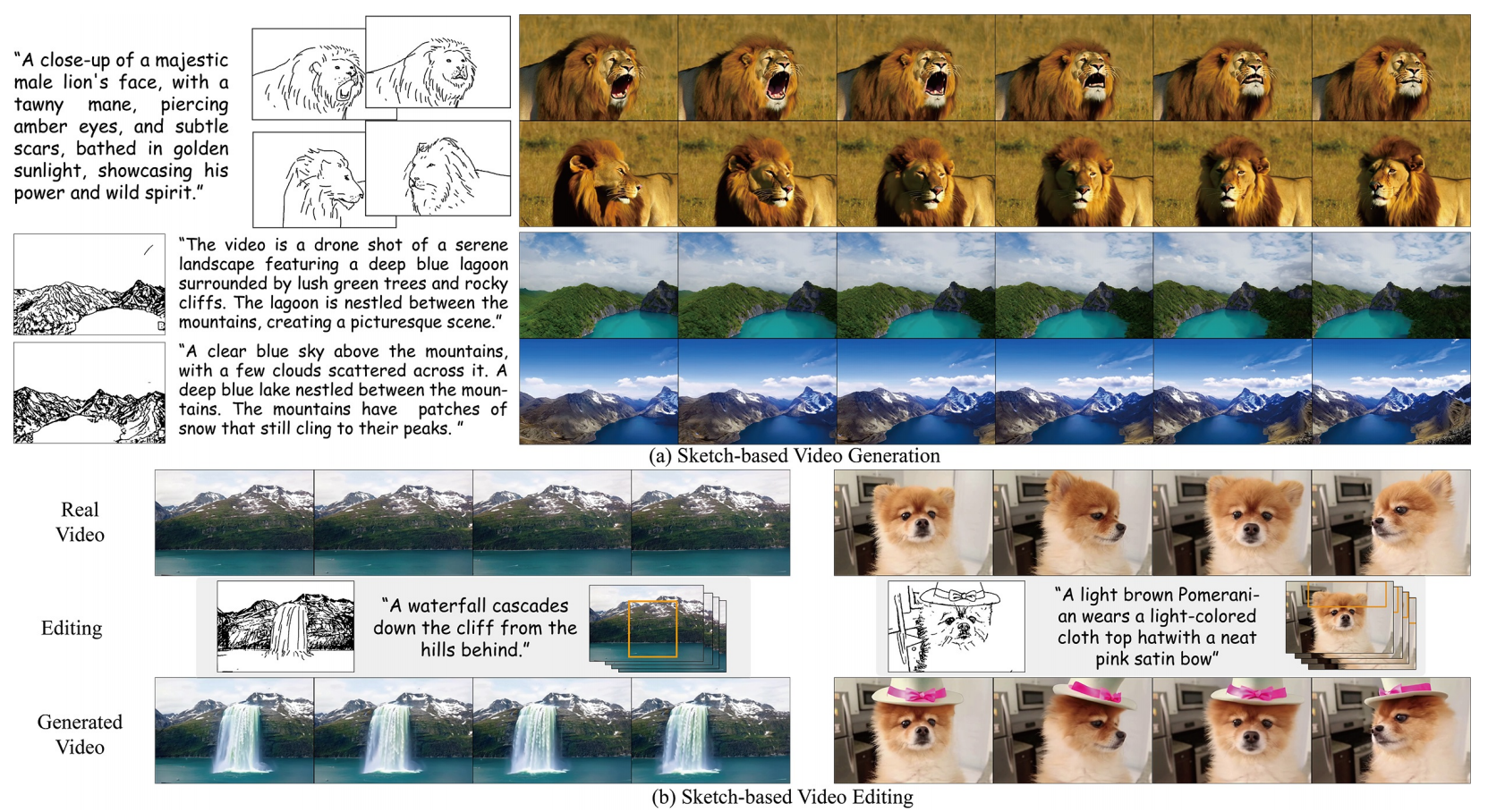 "A close-up of a majestic male lion's face, with a tawny mane, piercing amber eyes, and subtle scars, bathed in golden sunlight, showcasing his power and wild spirit."

"The video is a drone shot of a serene landscape featuring a deep blue lagoon surrounded by lush green trees and rocky cliffs. The lagoon is nestled between the mountains, creating a picturesque scene."

"A clear blue sky above the mountains, with a few clouds scattered across it. A deep blue lake nestled between the mountains. The mountains have patches of snow that still cling to their peaks. "

(a) Sketch-based Video Generation

Real Video

Editing

"A waterfall cascades down the cliff from the hills behind."

"A light brown Pomeranian wears a light-colored cloth top hatwith a neat pink satin bow"

Generated Video

(b) Sketch-based Video Editing