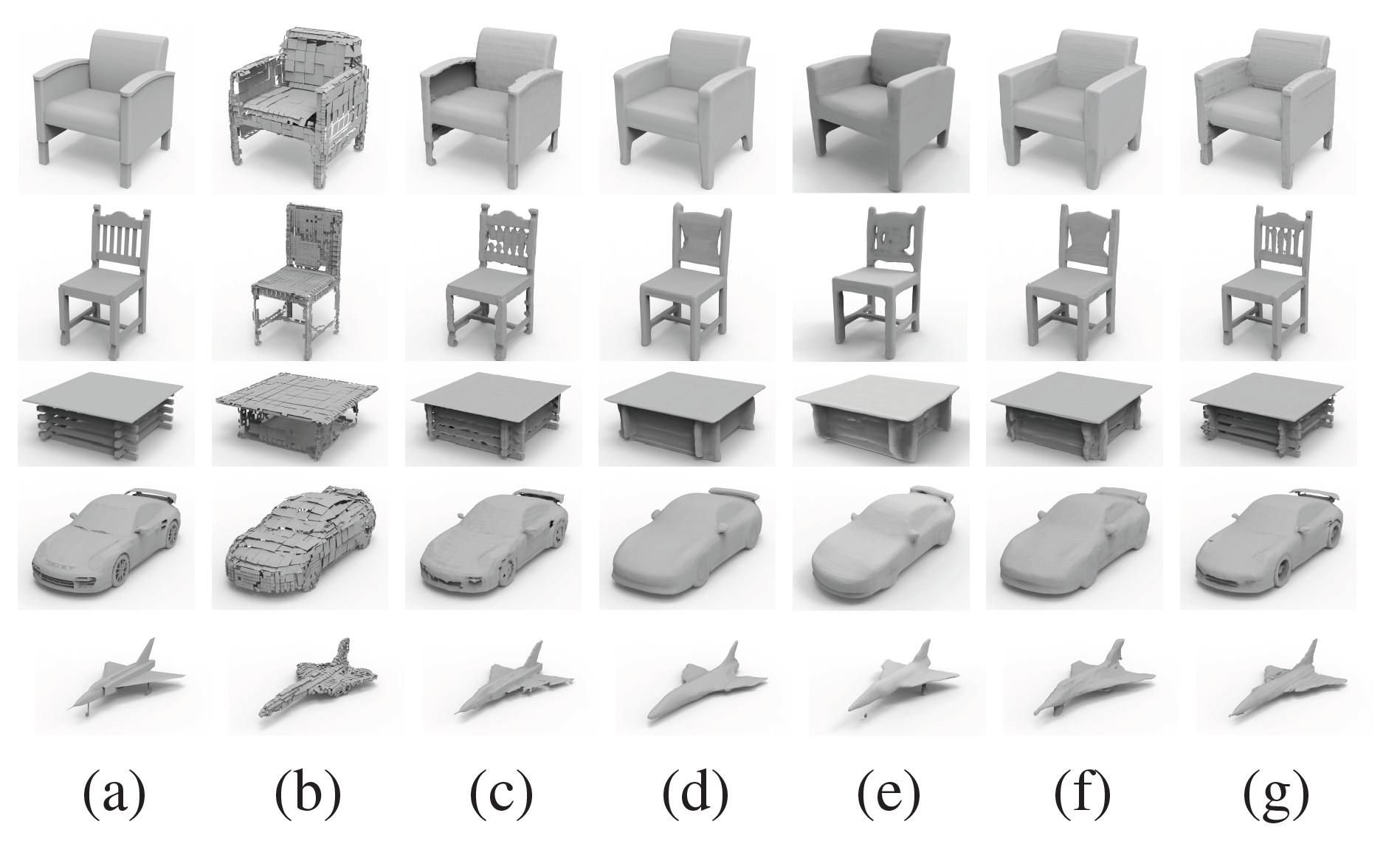 (a) (b) (c) (d) (e) (f) (g)